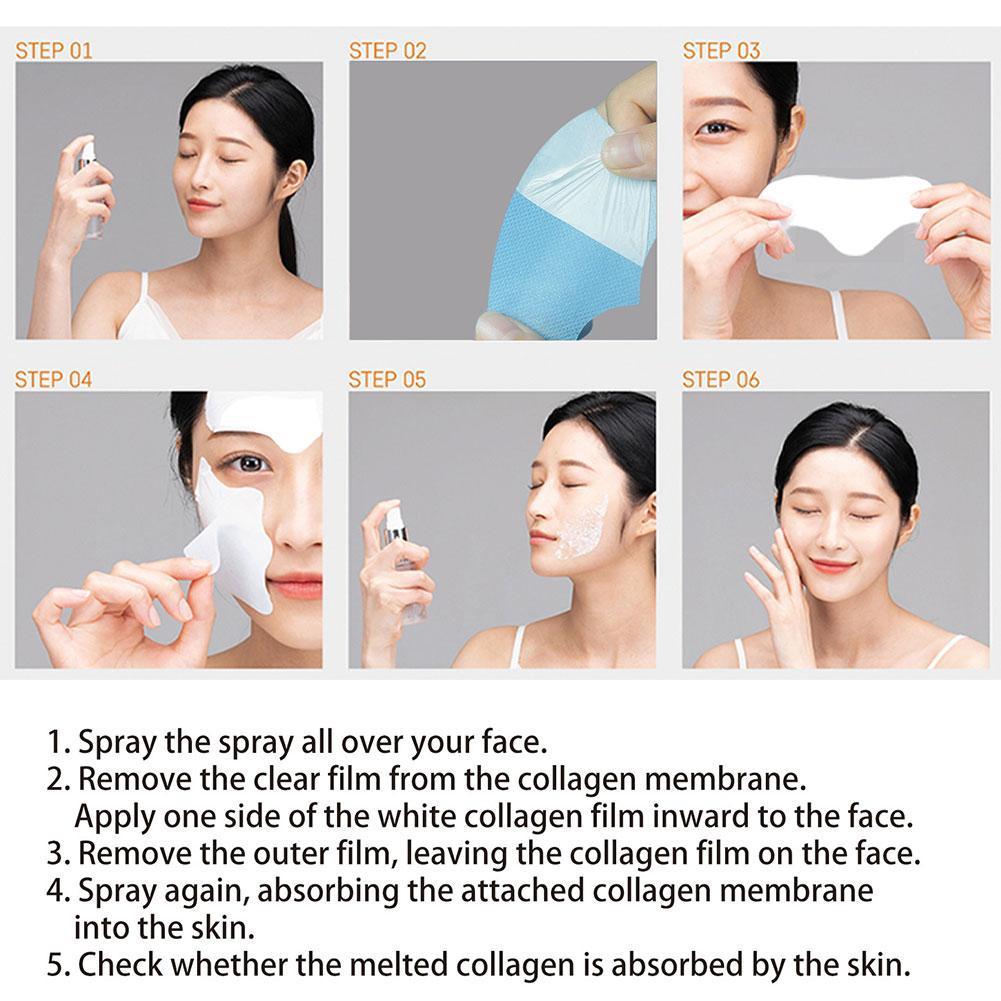 STEP 01

STEP 02

STEP 03

STEP 04

STEP 05

STEP 06

1. Spray the spray all over your face.
2. Remove the clear film from the collagen membrane. Apply one side of the white collagen film inward to the face.
3. Remove the outer film, leaving the collagen film on the face.
4. Spray again, absorbing the attached collagen membrane into the skin.
5. Check whether the melted collagen is absorbed by the skin.