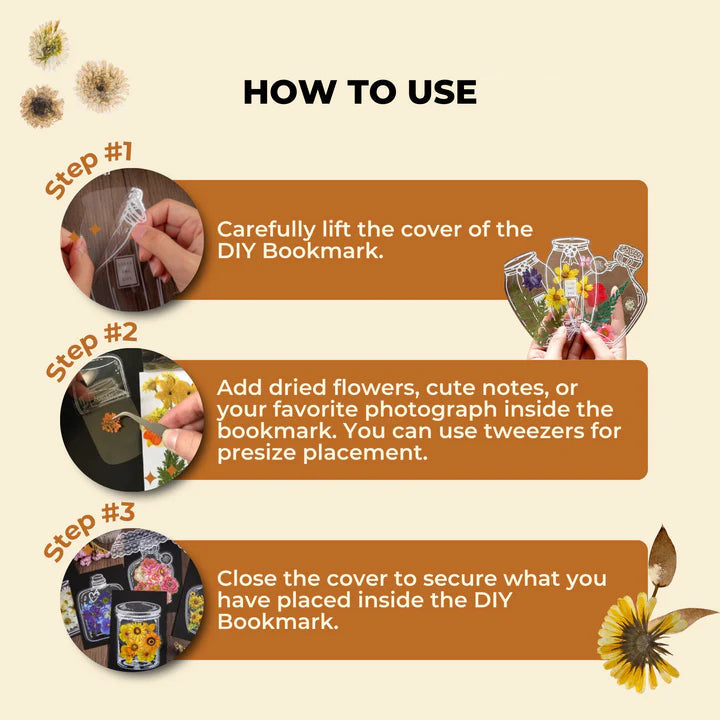 HOW TO USE

Step #1

Carefully lift the cover of the DIY Bookmark.

Step #2

Add dried flowers, cute notes, or your favorite photograph inside the bookmark. You can use tweezers for presize placement.

Step #3

Close the cover to secure what you have placed inside the DIY Bookmark.