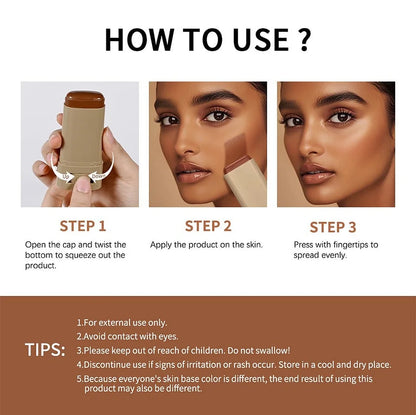 HOW TO USE ?

Up

Down

STEP 1

Open the cap and twist the bottom to squeeze out the product.

STEP 2

Apply the product on the skin.

STEP 3

Press with fingertips to spread evenly.

TIPS:

1.For external use only.

2.Avoid contact with eyes.

3.Please keep out of reach of children. Do not swallow!

4.Discontinue use if signs of irritation or rash occur. Store in a cool and dry place.

5.Because everyone's skin base color is different, the end result of using this product may also be different.