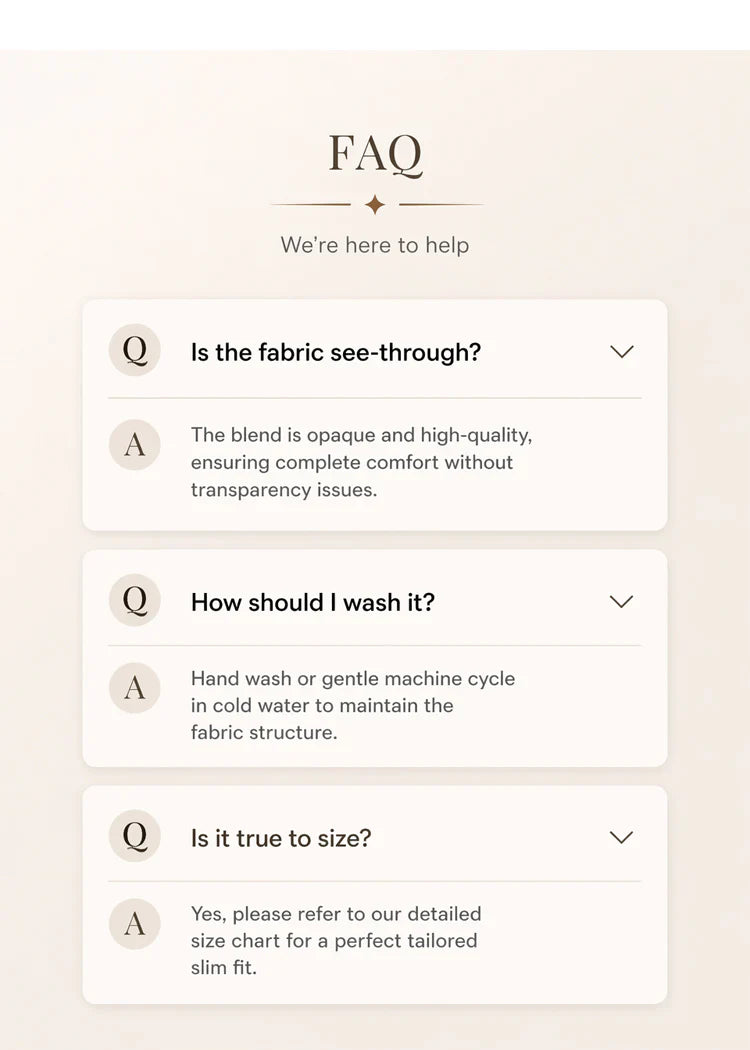 FAQ

We're here to help

Q

Is the fabric see-through?

A

The blend is opaque and high-quality, ensuring complete comfort without transparency issues.

Q

How should I wash it?

A

Hand wash or gentle machine cycle in cold water to maintain the fabric structure.

Q

Is it true to size?

A

Yes, please refer to our detailed size chart for a perfect tailored slim fit.